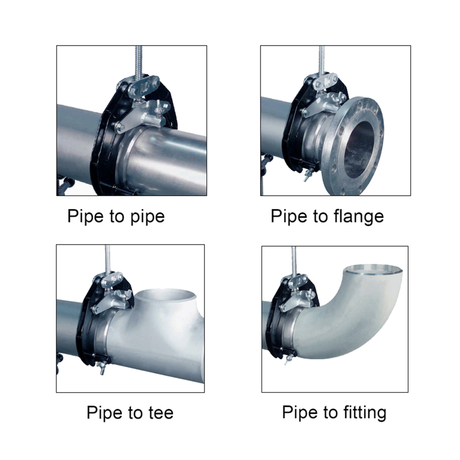 Pipe to pipe

Pipe to flange

Pipe to tee

Pipe to fitting