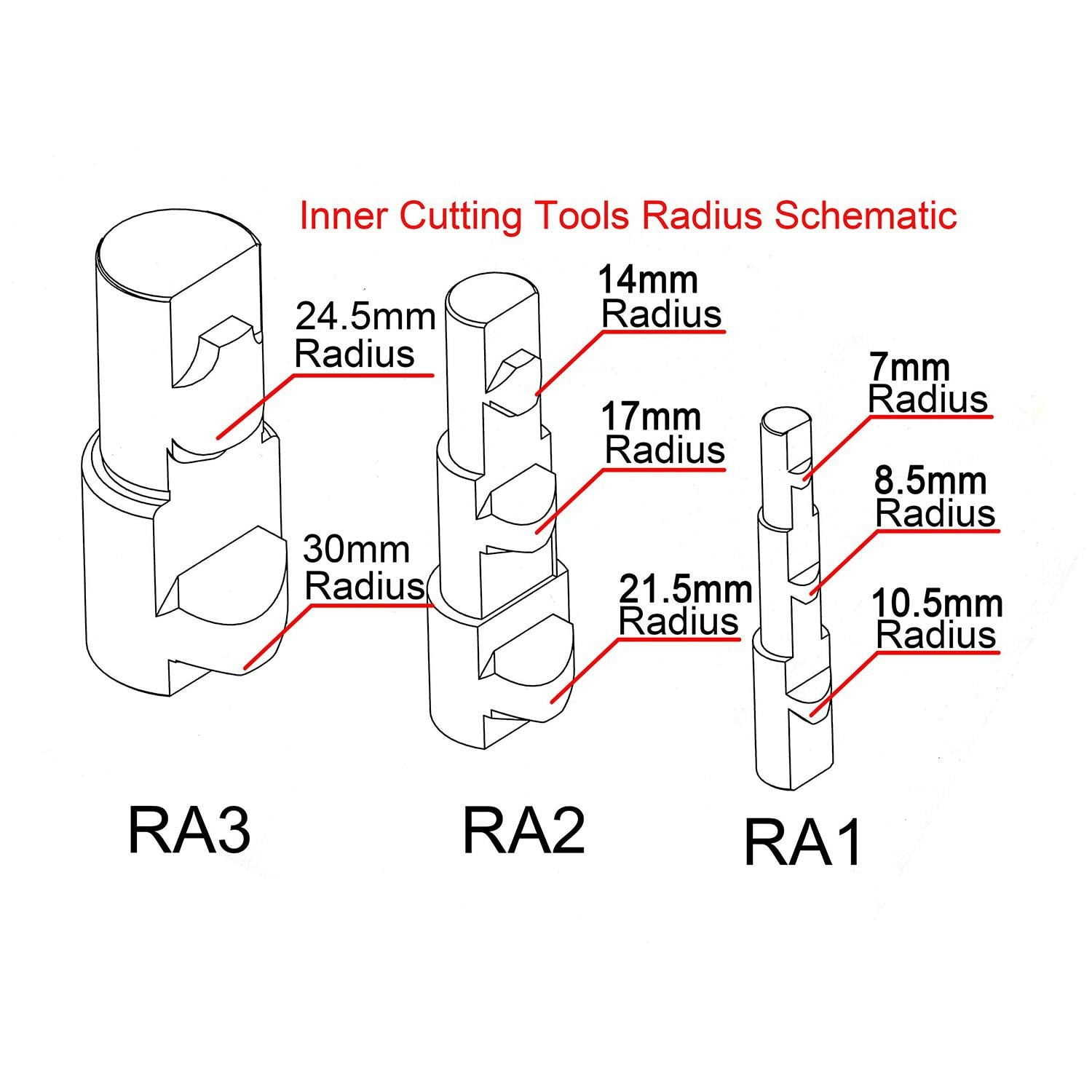 Inner Cutting Tools Radius Schematic

24.5mm Radius

30mm Radius

14mm Radius

17mm Radius

21.5mm Radius

7mm Radius

8.5mm Radius

10.5mm Radius

RA3

RA2

RA1