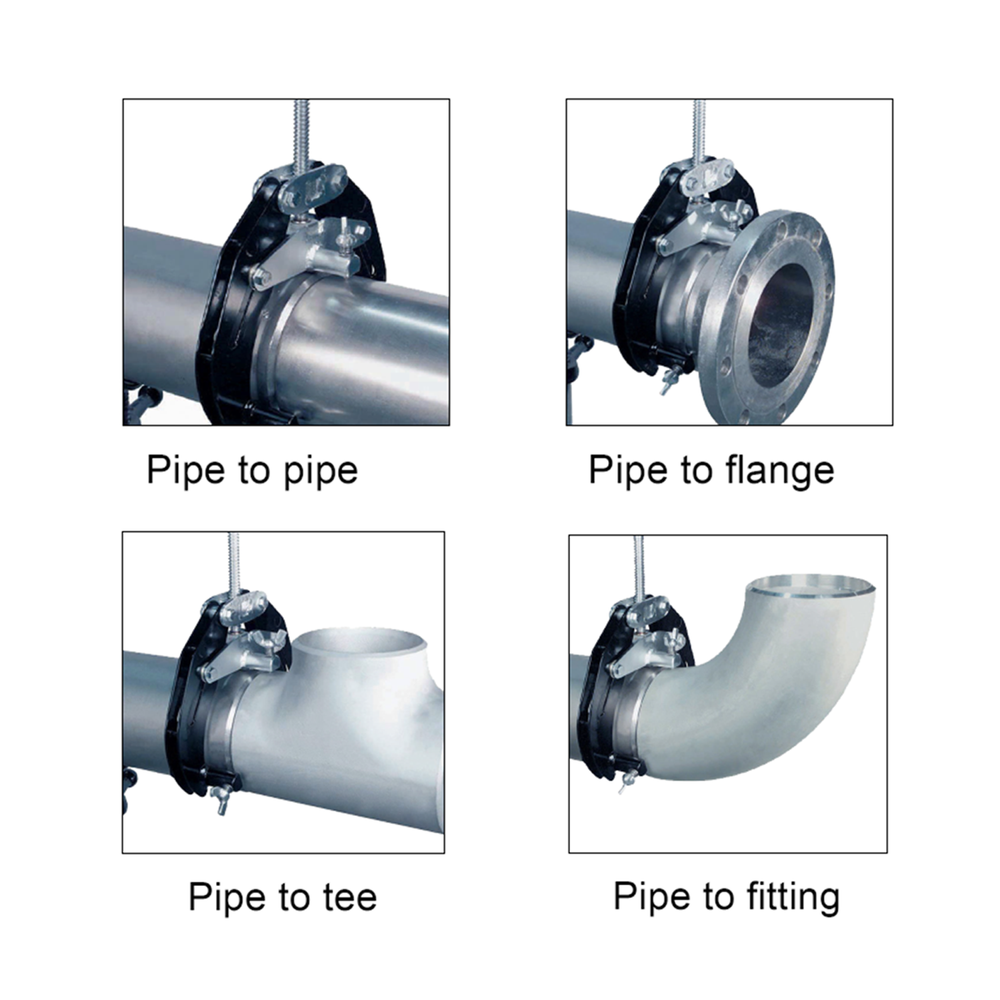 Pipe to pipe

Pipe to flange

Pipe to tee

Pipe to fitting