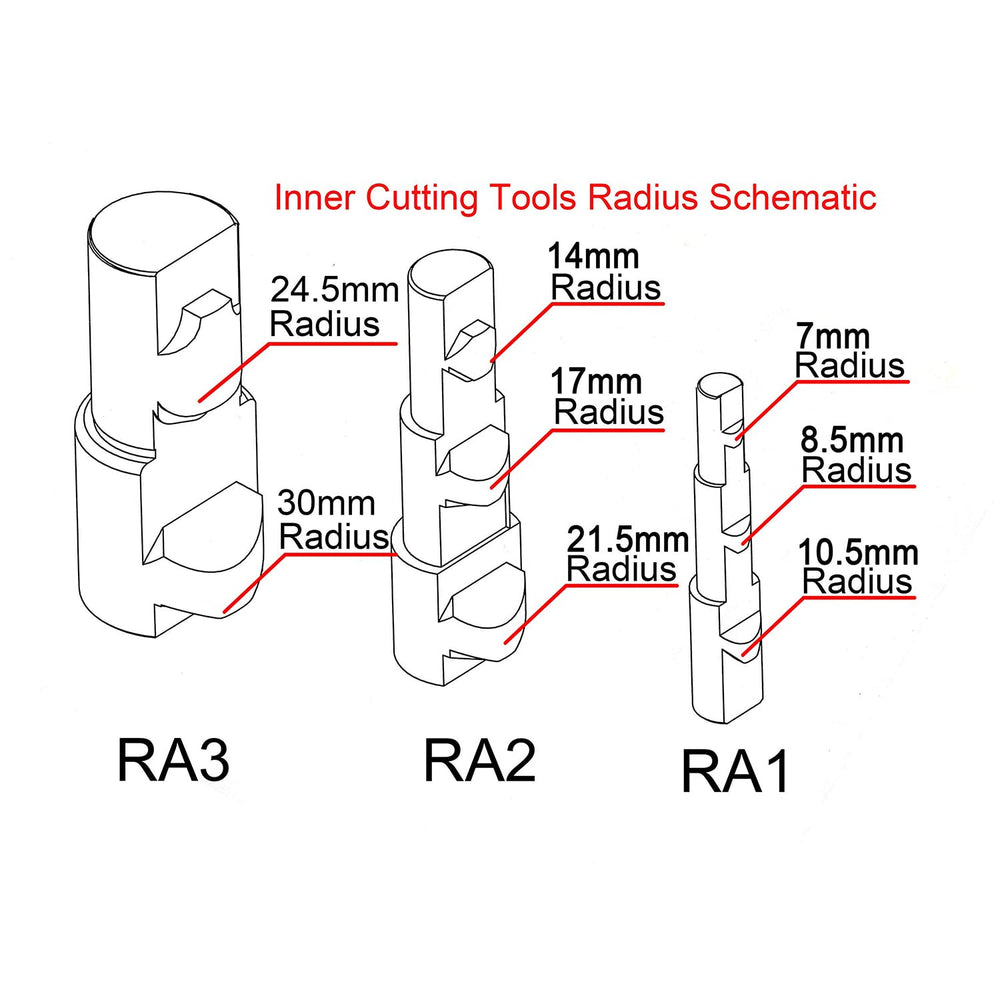 Inner Cutting Tools Radius Schematic

24.5mm Radius

30mm Radius

14mm Radius

17mm Radius

21.5mm Radius

7mm Radius

8.5mm Radius

10.5mm Radius

RA3

RA2

RA1